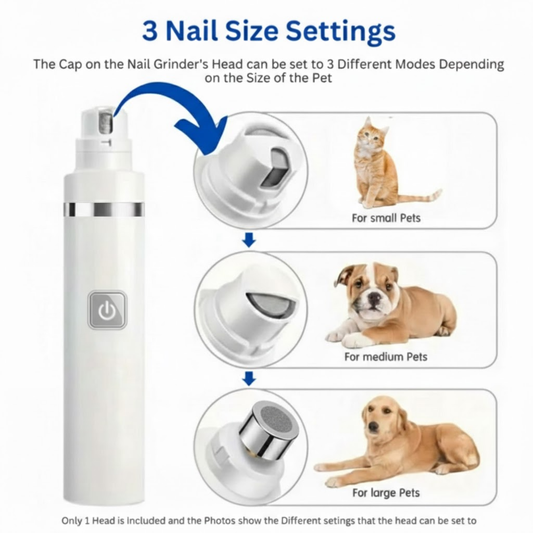 3 Nail Size Settings

The Cap on the Nail Grinder's Head can be set to 3 Different Modes Depending on the Size of the Pet

For small Pets

For medium Pets

For large Pets

Only 1 Head is Included and the Photos show the Different setings that the head can be set to