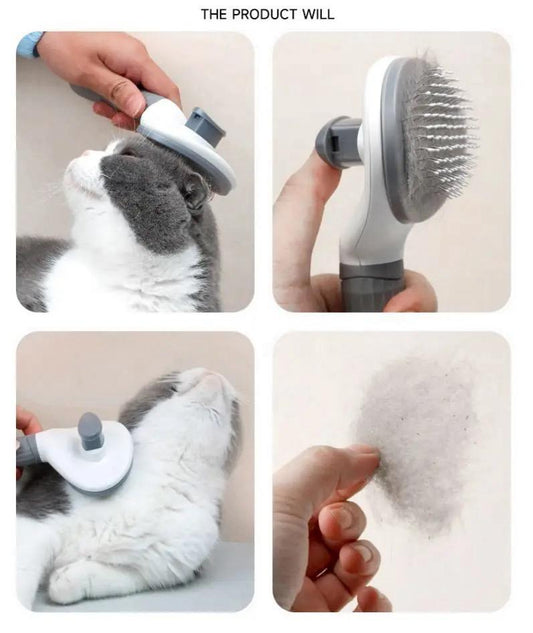 THE PRODUCT WILL