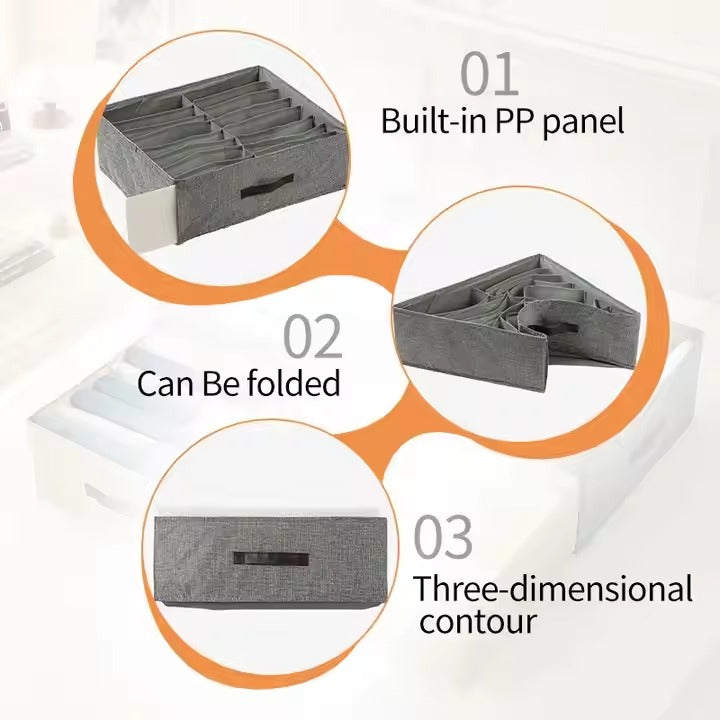 01
Built-in PP panel

02
Can Be folded

03
Three-dimensional contour