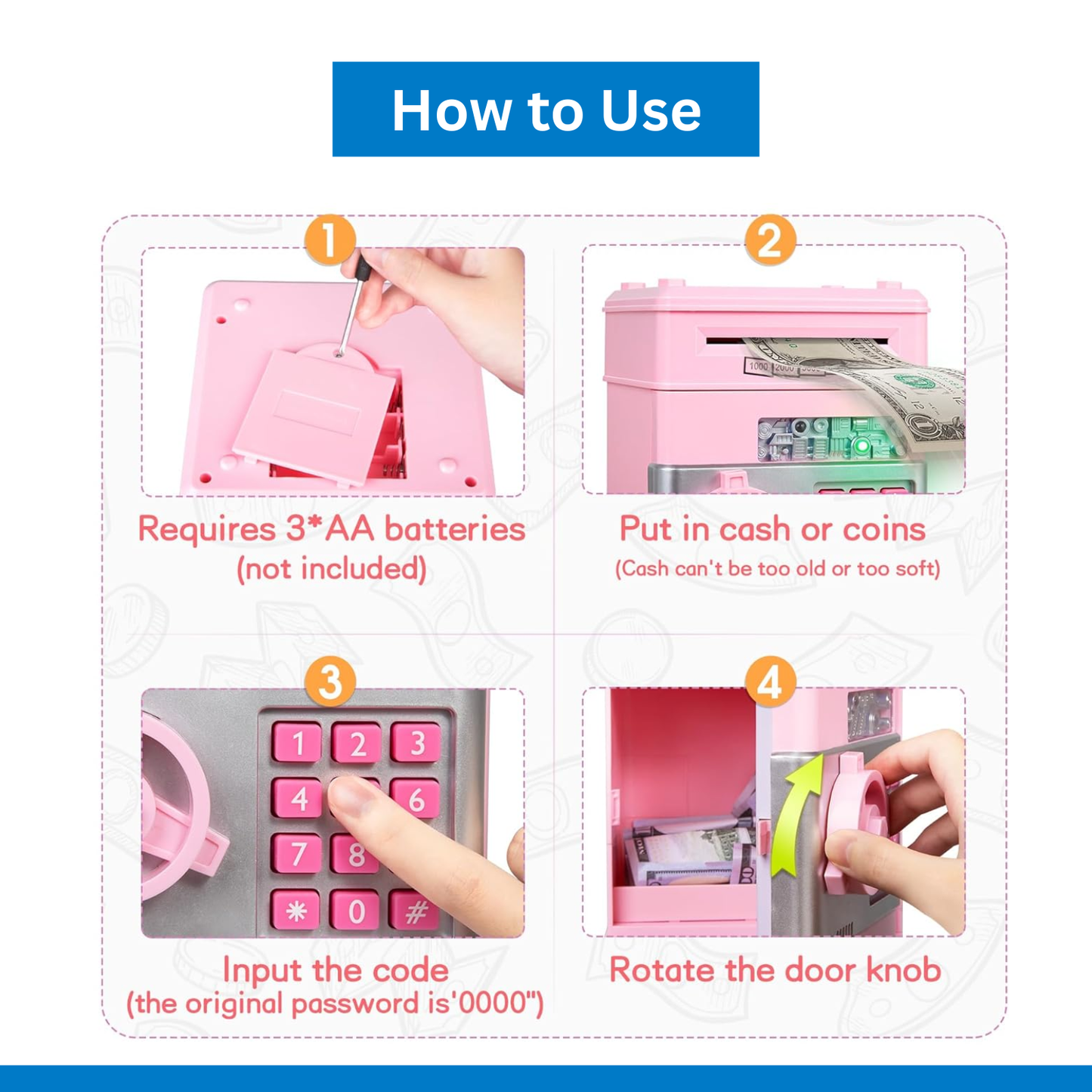 How to Use

1

Requires 3*AA batteries (not included)

2

1000 2000

Put in cash or coins (Cash can't be too old or too soft)

3

1 2 3
4 6
7 8
* 0 #

Input the code (the original password is'0000")

4

Rotate the door knob