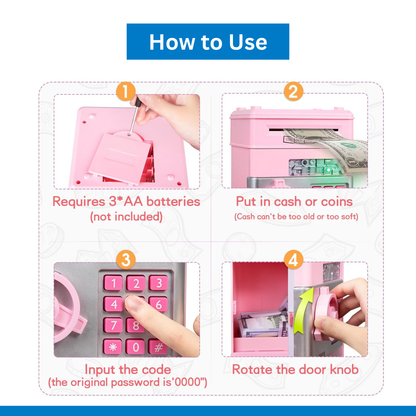 How to Use

1

Requires 3*AA batteries
(not included)

2

Put in cash or coins
(Cash can't be too old or too soft)

3

1 2 3
4 6
7 8
* 0 #

Input the code
(the original password is'0000")

4

Rotate the door knob