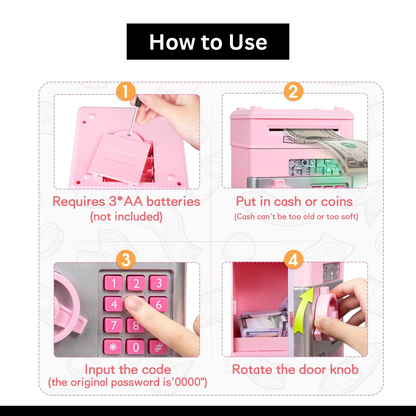 How to Use

1

Requires 3*AA batteries
(not included)

2

Put in cash or coins
(Cash can't be too old or too soft)

3

1 2 3
4 6
7 8
* 0 #

Input the code
(the original password is'0000")

4

Rotate the door knob