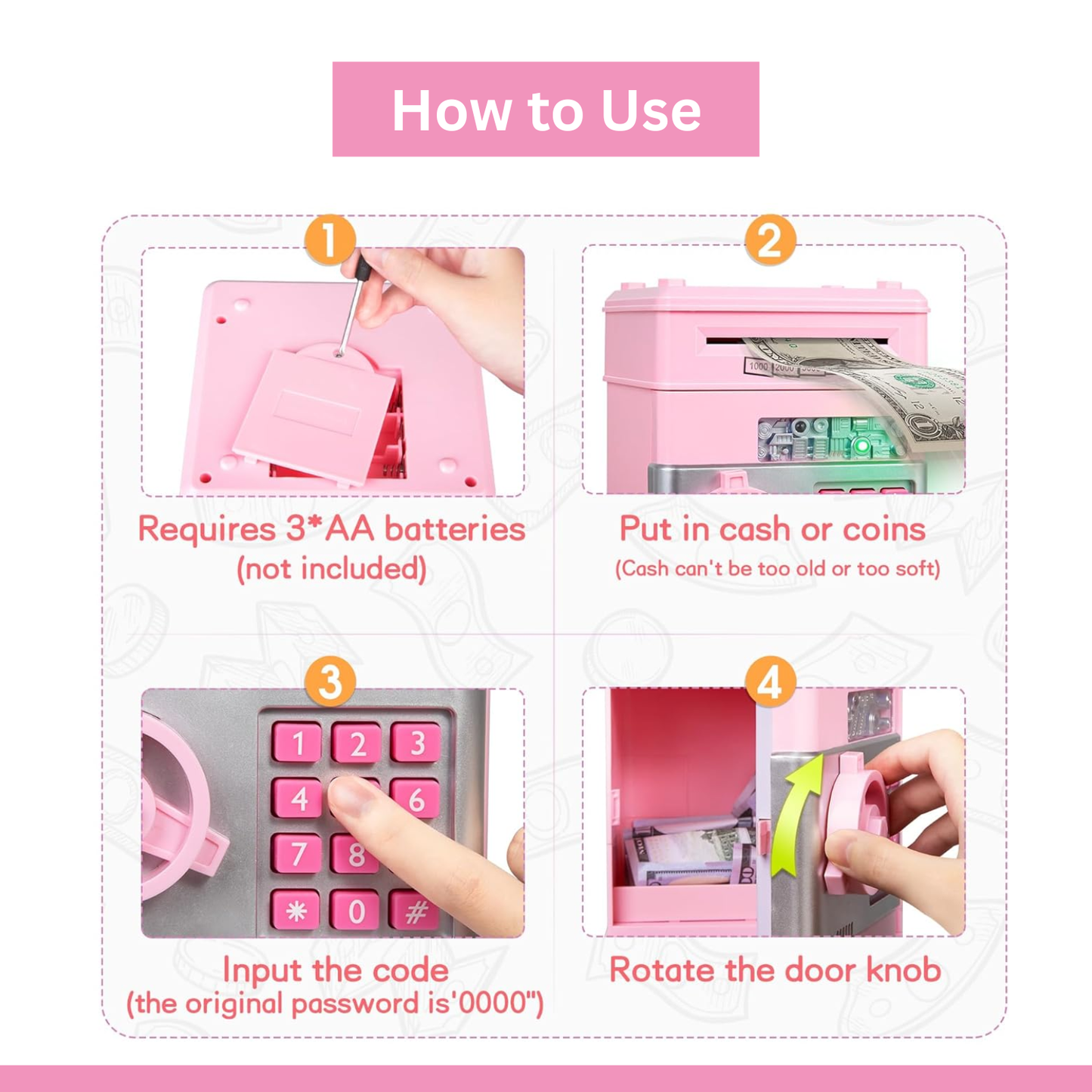 How to Use

1

Requires 3*AA batteries (not included)

2

1000 2000

Put in cash or coins
(Cash can't be too old or too soft)

3

1 2 3
4 6
7 8
* 0 #

Input the code
(the original password is'0000")

4

Rotate the door knob