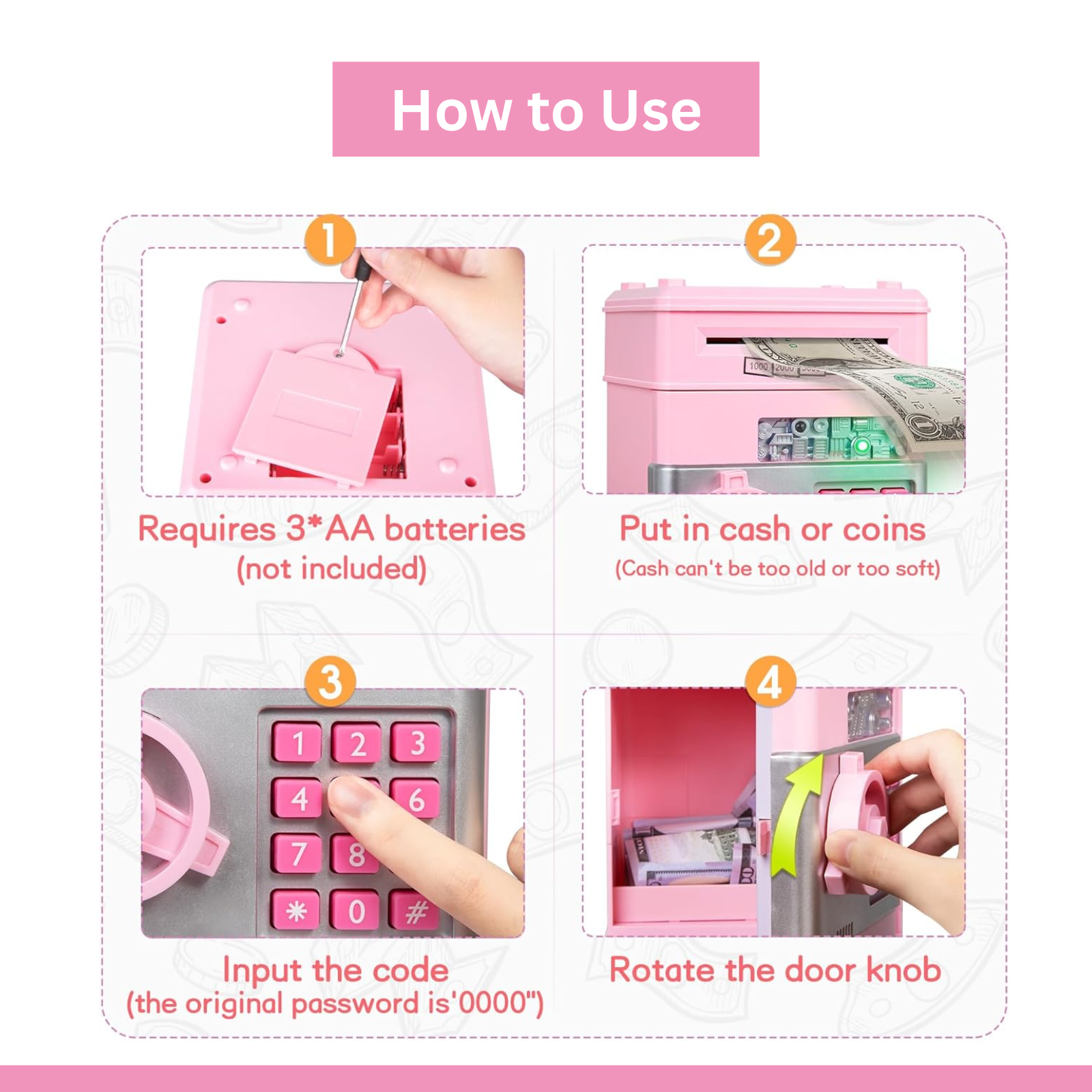 How to Use

1

Requires 3*AA batteries
(not included)

2

1000 2000

Put in cash or coins
(Cash can't be too old or too soft)

3

1 2 3
4 6
7 8
* 0 #

Input the code
(the original password is'0000")

4

Rotate the door knob