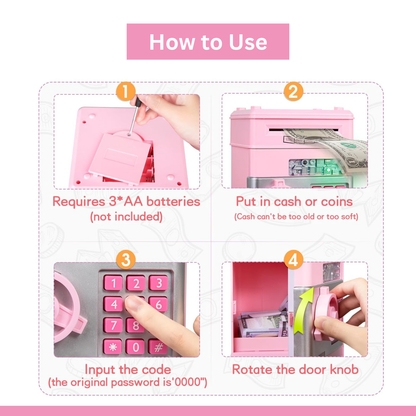 How to Use

1

Requires 3*AA batteries
(not included)

2

Put in cash or coins
(Cash can't be too old or too soft)

3

1 2 3
4 6
7 8
* 0 #

Input the code
(the original password is'0000")

4

Rotate the door knob