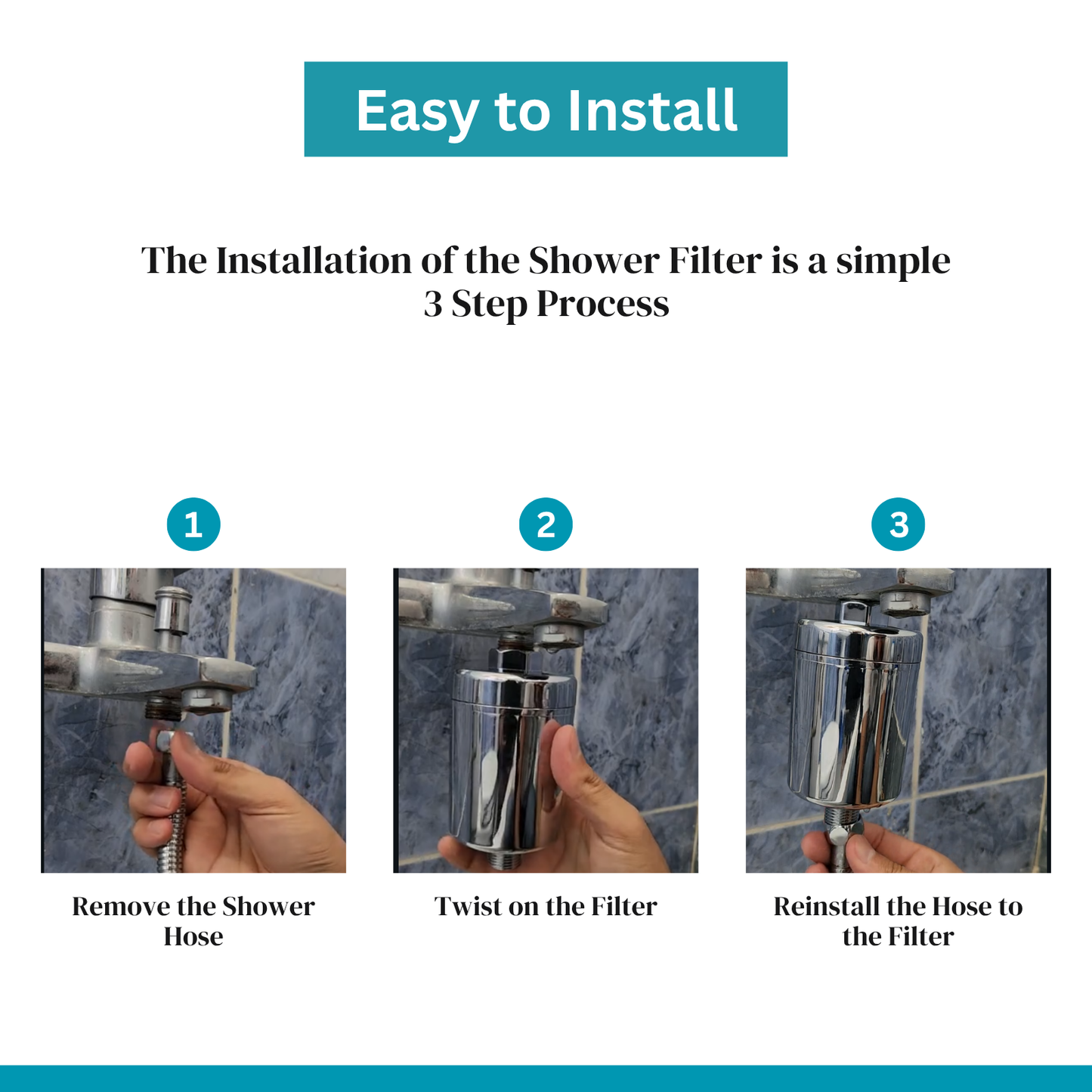 Easy to Install

The Installation of the Shower Filter is a simple 3 Step Process

1

Remove the Shower Hose

2

Twist on the Filter

3

Reinstall the Hose to the Filter