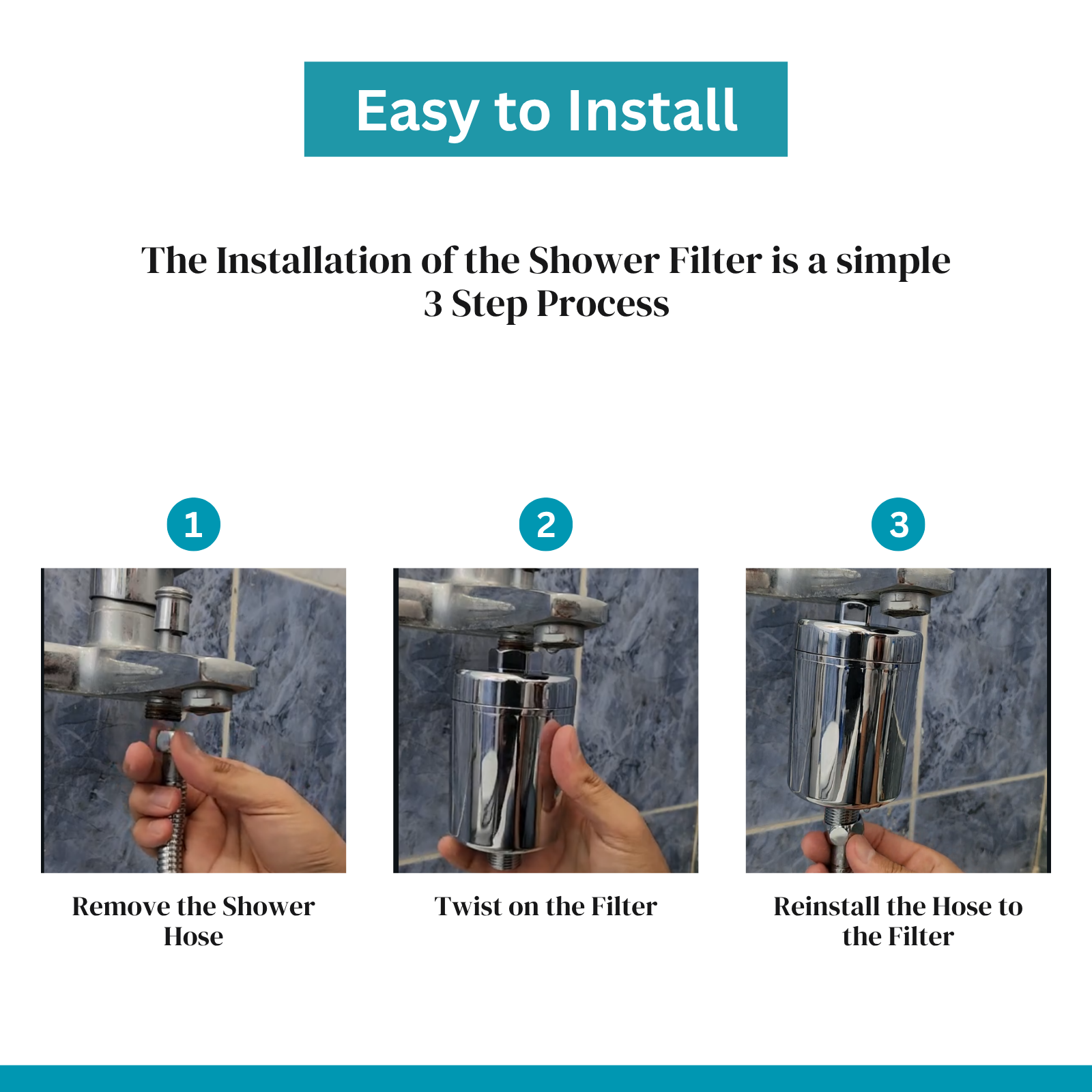 Easy to Install

The Installation of the Shower Filter is a simple 3 Step Process

1

Remove the Shower Hose

2

Twist on the Filter

3

Reinstall the Hose to the Filter