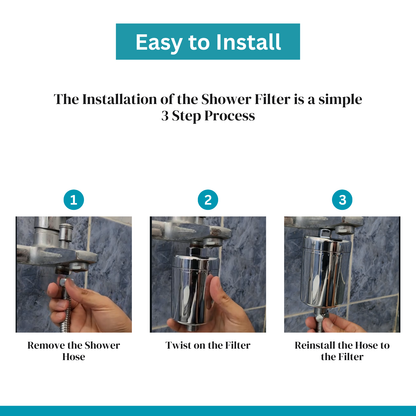 Easy to Install

The Installation of the Shower Filter is a simple 3 Step Process

1

Remove the Shower Hose

2

Twist on the Filter

3

Reinstall the Hose to the Filter