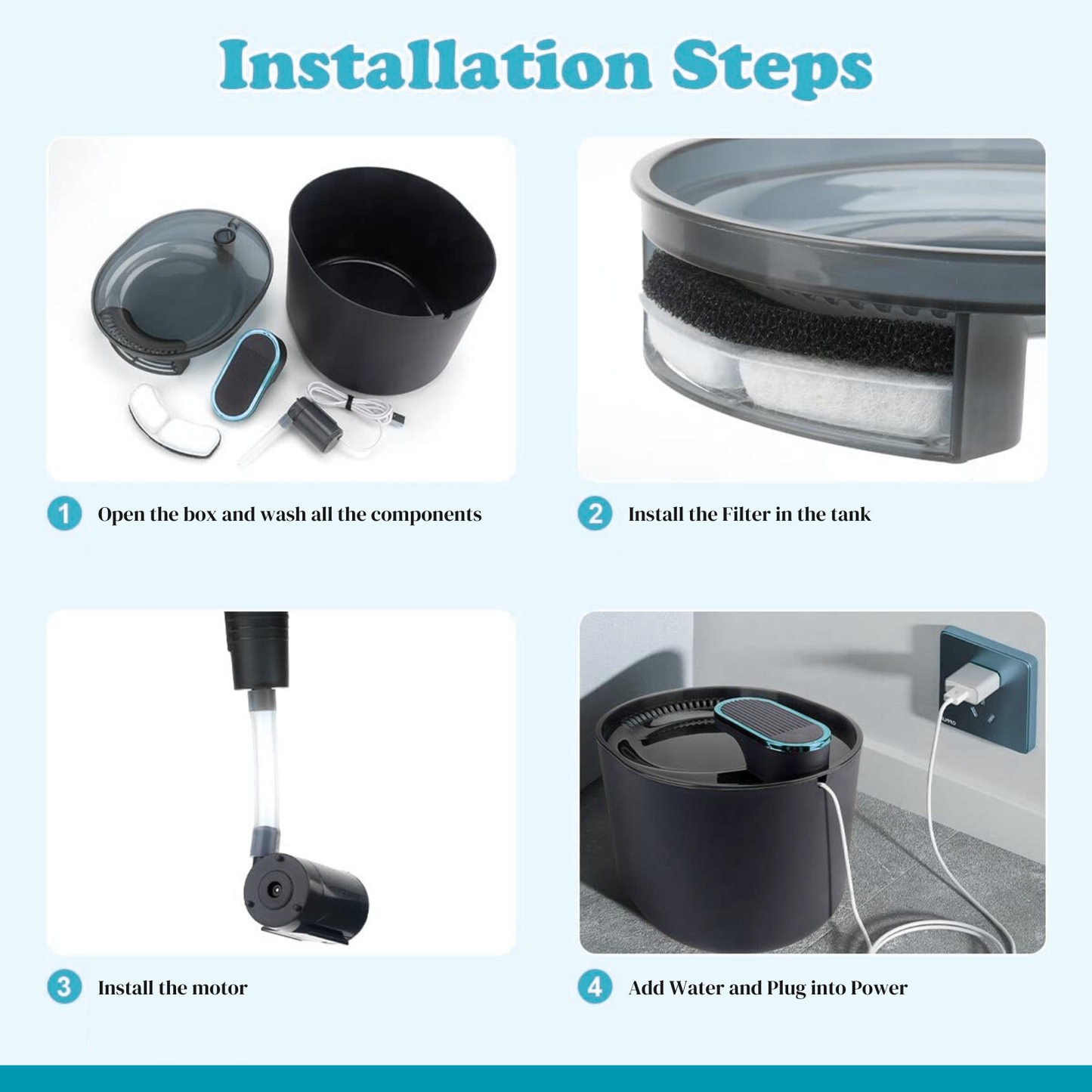 Installation Steps

1 Open the box and wash all the components

2 Install the Filter in the tank

3 Install the motor

4 Add Water and Plug into Power