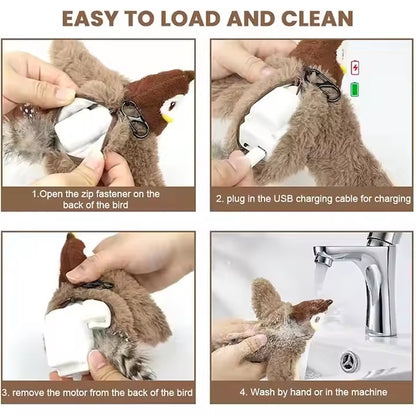 EASY TO LOAD AND CLEAN

1.Open the zip fastener on the back of the bird

2. plug in the USB charging cable for charging

3. remove the motor from the back of the bird

4. Wash by hand or in the machine