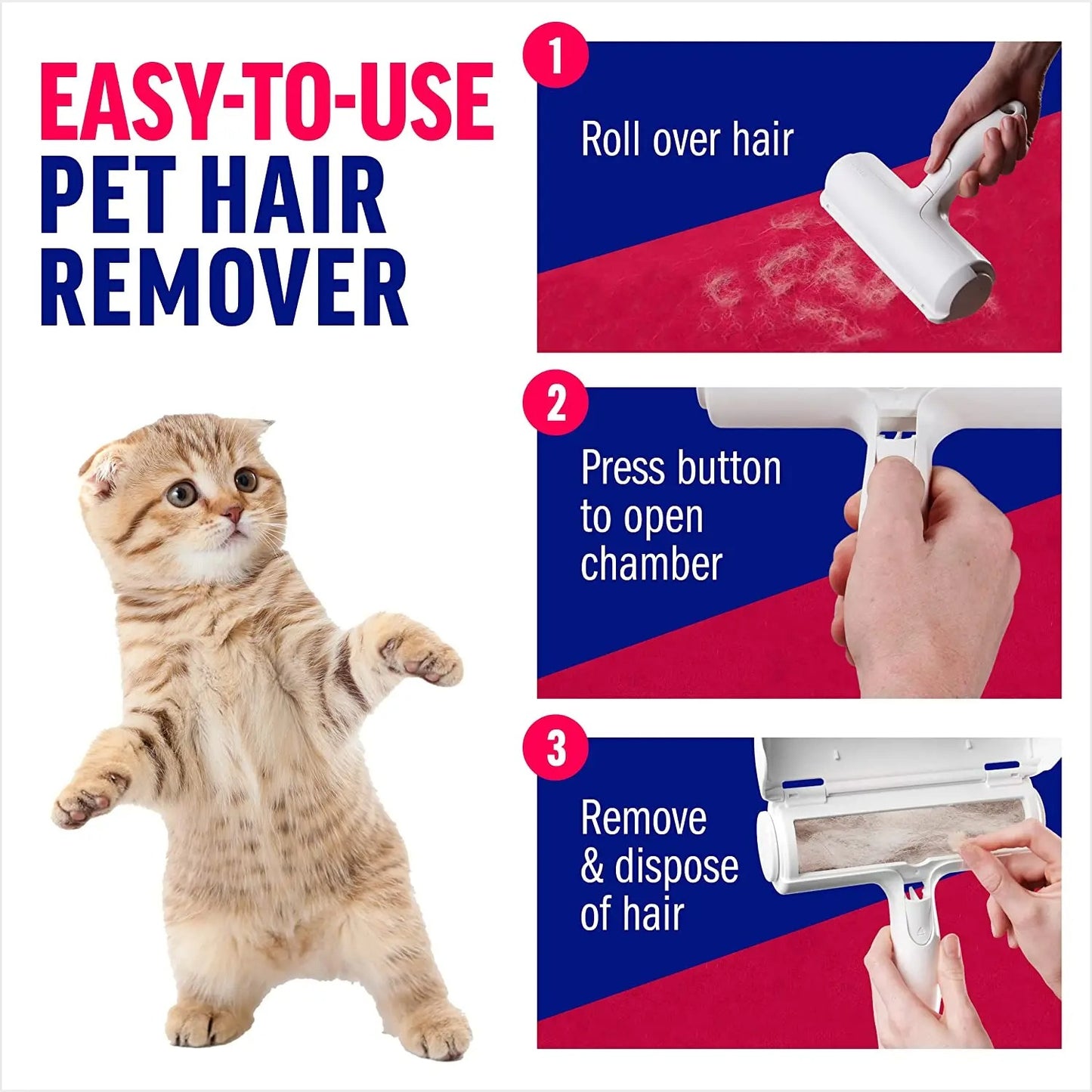 EASY-TO-USE
PET HAIR
REMOVER

1
Roll over hair

2
Press button to open chamber

3
Remove & dispose of hair