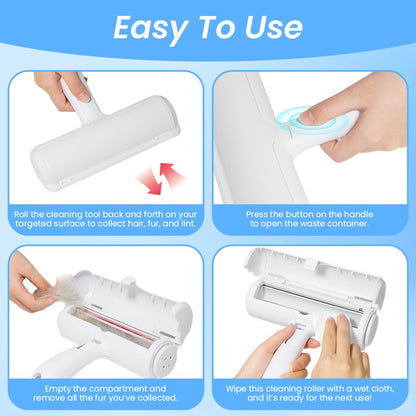 Easy To Use

Roll the cleaning tool back and forth on your targeted surface to collect hair, fur, and lint.

Press the button on the handle to open the waste container.

Empty the compartment and remove all the fur you've collected.

Wipe this cleaning roller with a wet cloth, and it's ready for the next use!