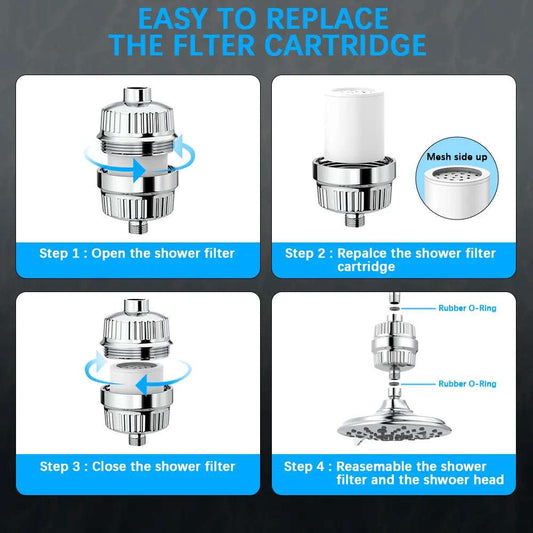 EASY TO REPLACE THE FLTER CARTRIDGE

Step 1 : Open the shower filter

Mesh side up

Step 2 : Repalce the shower filter cartridge

Step 3 : Close the shower filter

Rubber O-Ring

Rubber O-Ring

Step 4 : Reasemable the shower filter and the shwoer head